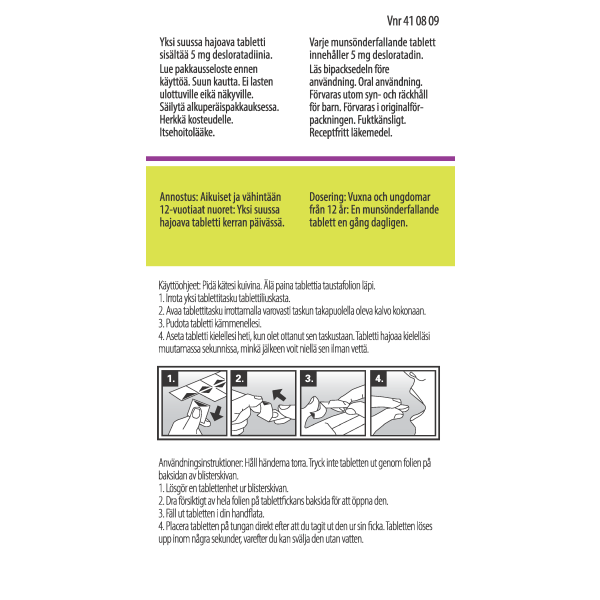 Vnr 41 08 09

Yksi suussa hajoava tabletti sisältää 5 mg desloratadiinia. Lue pakkausseloste ennen käyttöä. Suun kautta. Ei lasten ulottuville eikä näkyville. Säilytä alkuperäispakkauksessa. Herkkä kosteudelle. Itsehoitolääke.

Varje munsönderfallande tablett innehåller 5 mg desloratadin. Läs bipacksedeln före användning. Oral användning. Förvaras utom syn- och räckhåll för barn. Förvaras i originalförpackningen. Fuktkänsligt. Receptfritt läkemedel.

Annostus: Aikuiset ja vähintään 12-vuotiaat nuoret: Yksi suussa hajoava tabletti kerran päivässä.

Dosering: Vuxna och ungdomar från 12 år: En munsönderfallande tablett en gång dagligen.

Käyttöohjeet: Pidä kätesi kuivina. Älä paina tablettia taustafolion läpi.
1. Irrota yksi tablettitasku tablettiliuskasta.
2. Avaa tablettitasku irrottamalla varovasti taskun takapuolella oleva kalvo kokonaan.
3. Pudota tabletti kämmenellesi.
4. Aseta tabletti kielellesi heti, kun olet ottanut sen taskustaan. Tabletti hajoaa kielelläsi muutamassa sekunnissa, minkä jälkeen voit niellä sen ilman vettä.

1. 2. 3. 4.

Användningsinstruktioner: Håll händerna torra. Tryck inte tabletten ut genom folien på baksidan av blisterskivan.
1. Lösgör en tablettenhet ur blisterskivan.
2. Dra försiktigt av hela folien på tablettfickans baksida för att öppna den.
3. Fäll ut tabletten i din handflata.
4. Placera tabletten på tungan direkt efter att du tagit ut den ur sin ficka. Tabletten löses upp inom några sekunder, varefter du kan svälja den utan vatten.