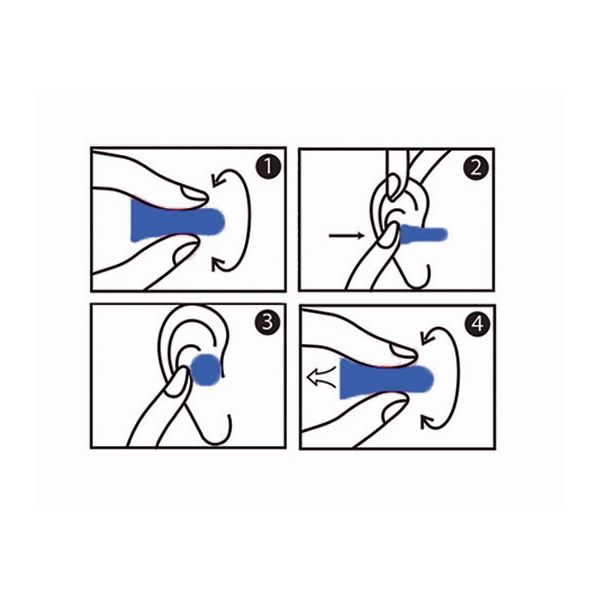 1
2
3
4