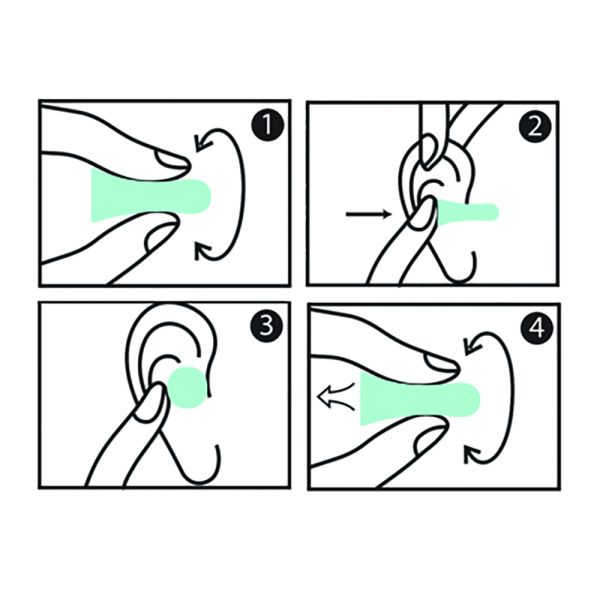 1

2

3

4