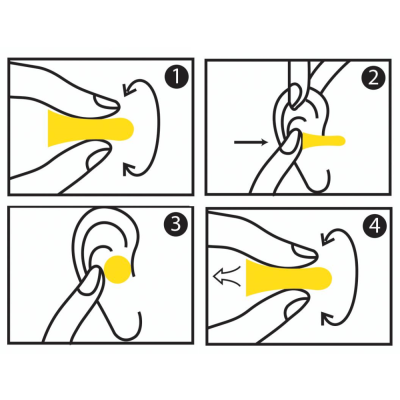 1

2

3

4